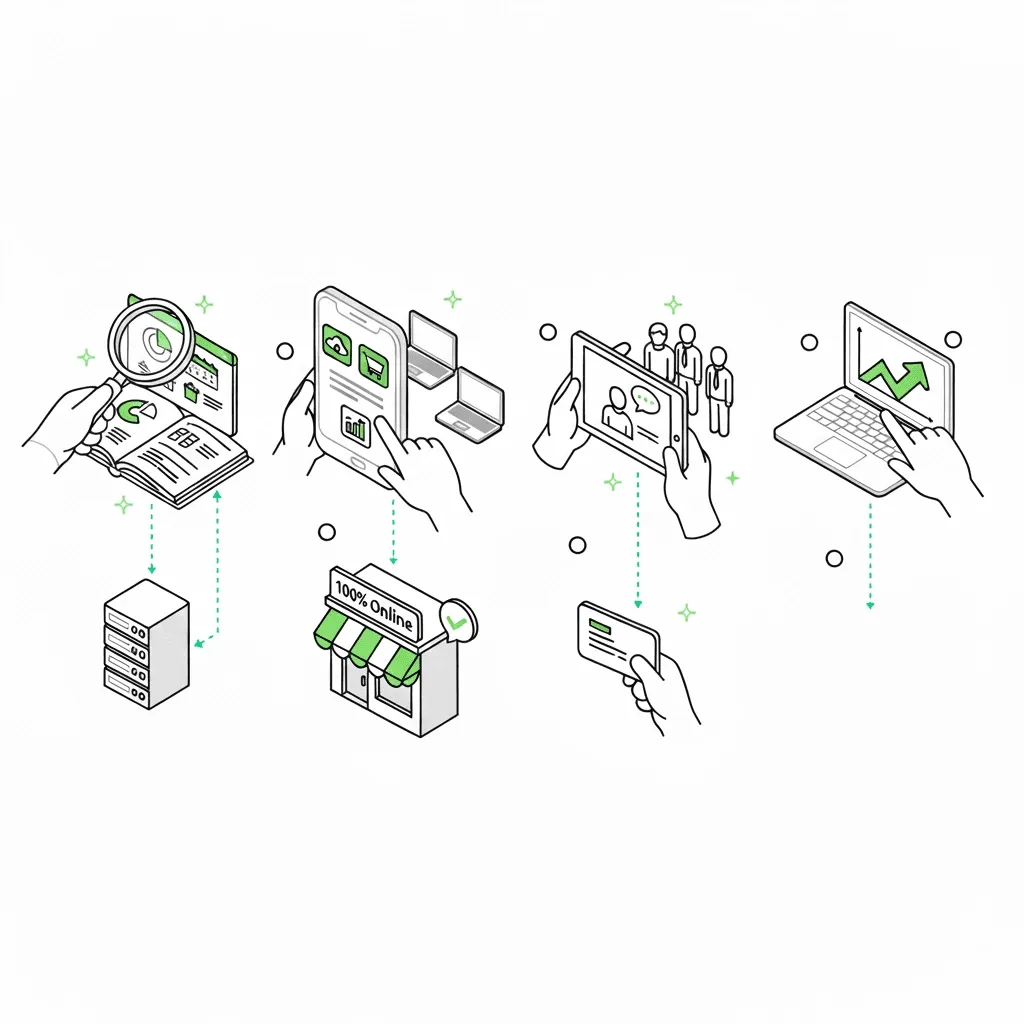 100% Online